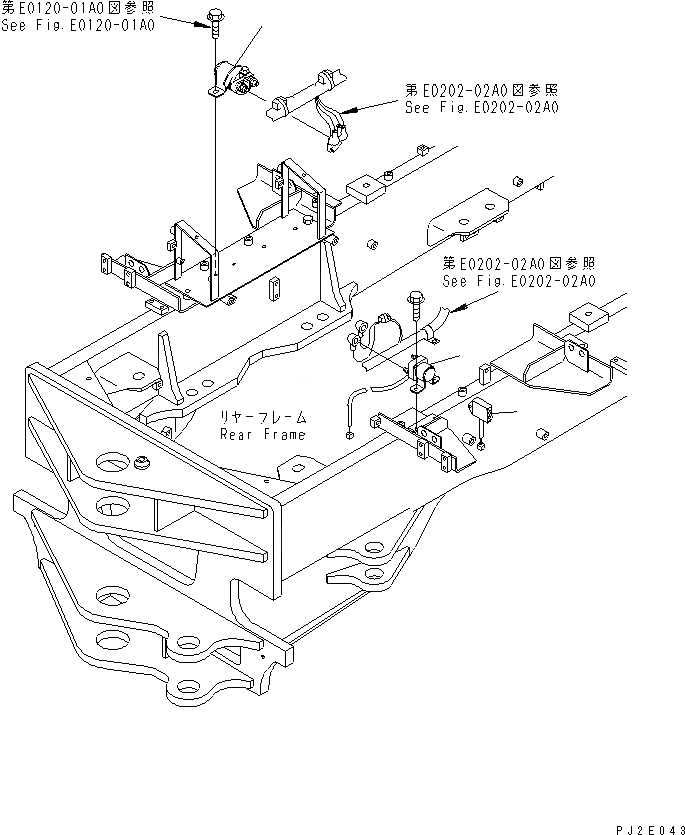 第E0120-01A0図参照
See Fig.E0120-01A0

第E0202-02A0図参照
See Fig.E0202-02A0

第E0202-02A0図参照
See Fig.E0202-02A0

リヤーフレーム
Rear Frame

PJ2E043