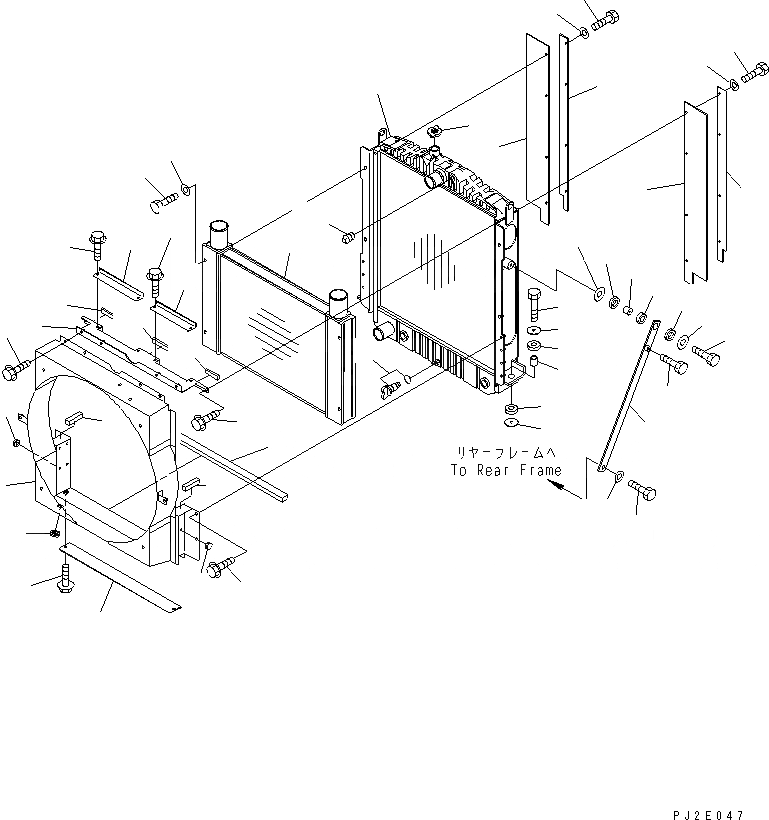 リヤーフレームへ
To Rear Frame

PJ2E047