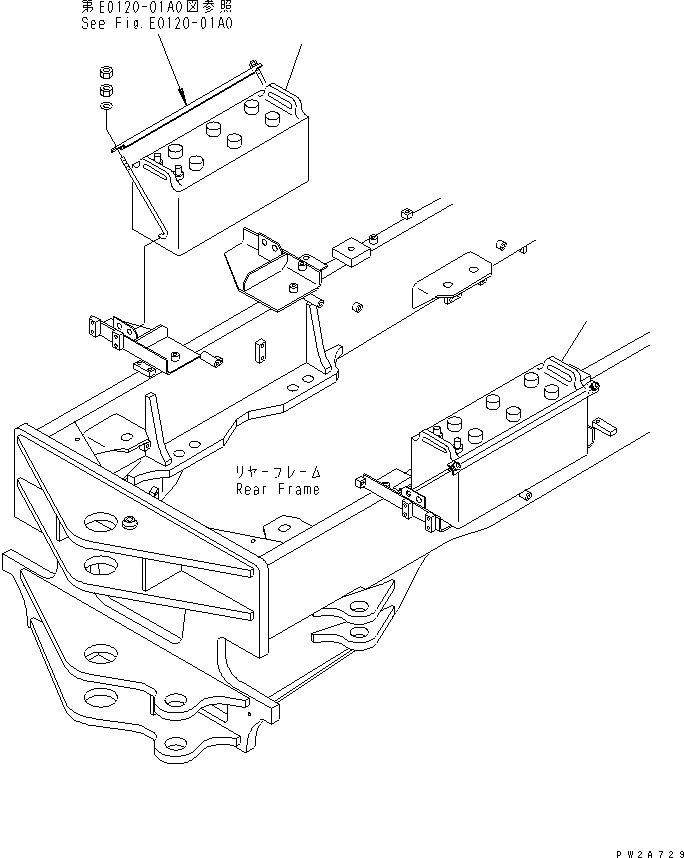 第E0120-01A0図参照
See Fig.E0120-01A0

リヤーフレーム
Rear Frame

PW2A729