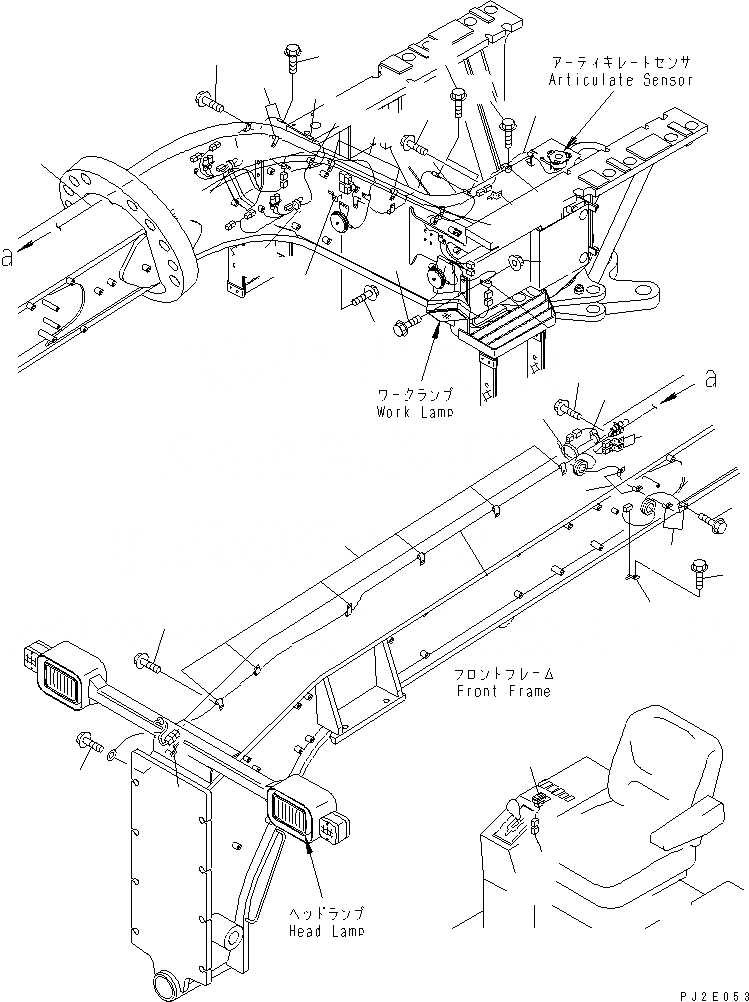 アーティキレートセンサ
Articulate Sensor

a

ワークランプ
Work Lamp

a

フロントフレーム
Front Frame

ヘッドランプ
Head Lamp

PJ2E053