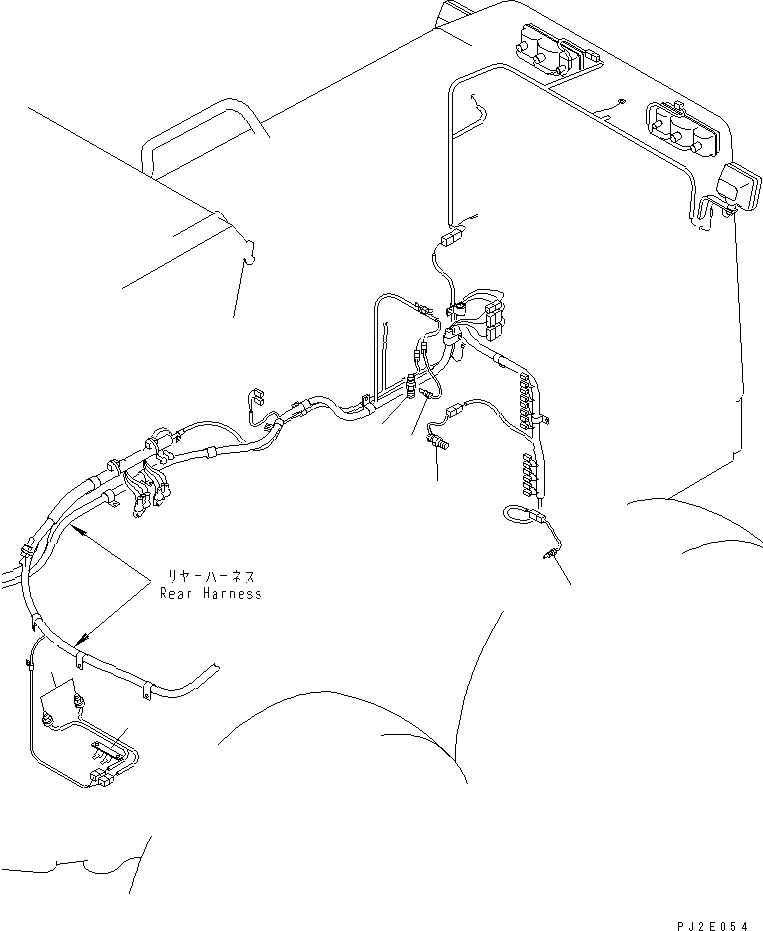 リヤーハーネス
Rear Harness

PJ2E054