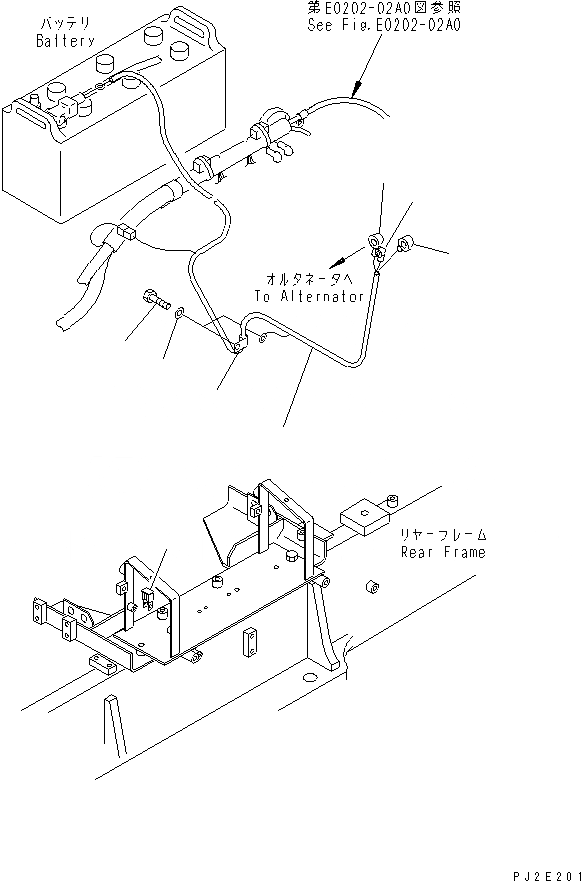 バッテリ
Battery

第E0202-02A0図参照
See Fig.E0202-02A0

オルタネータへ
To Alternator

リヤーフレーム
Rear Frame

PJ2E201