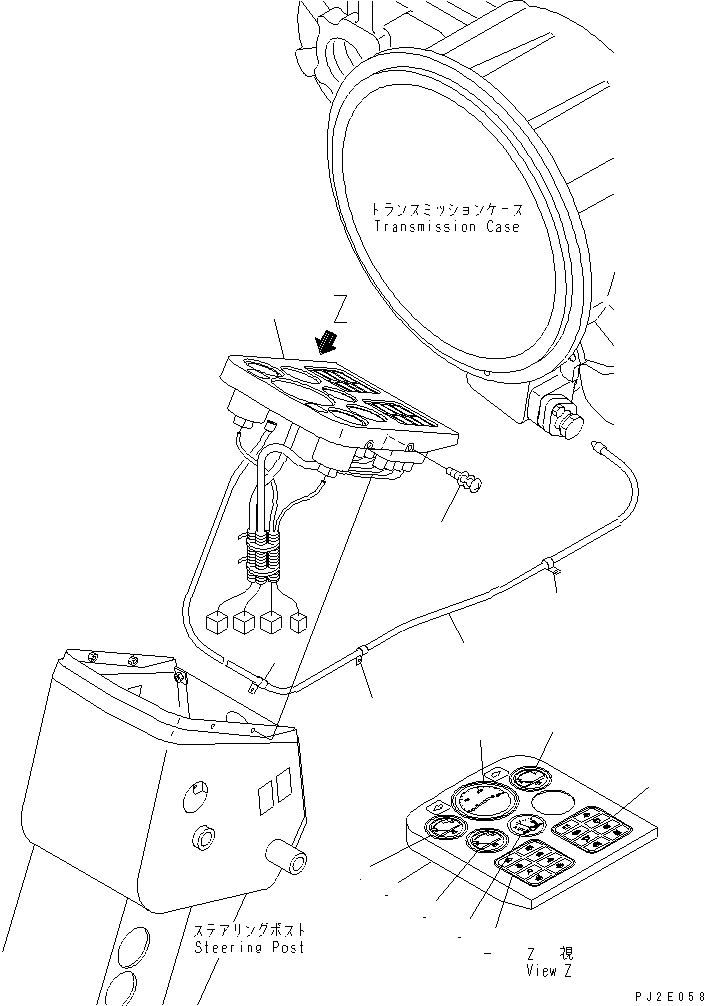 トランスミッションケース
Transmission Case

Z

ステアリングポスト
Steering Post

Z 視
View Z

PJ2E058