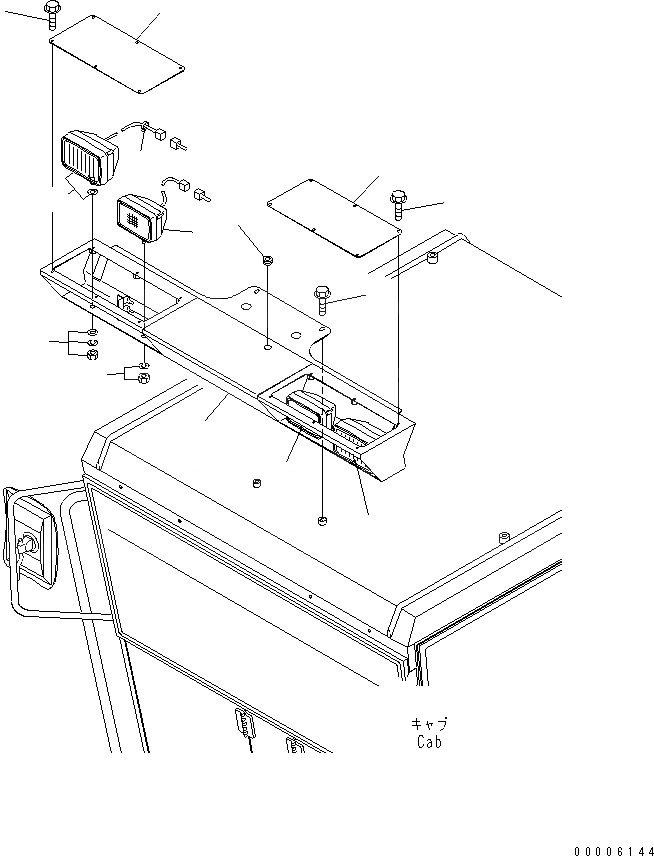 キャブ
Cab

00006144