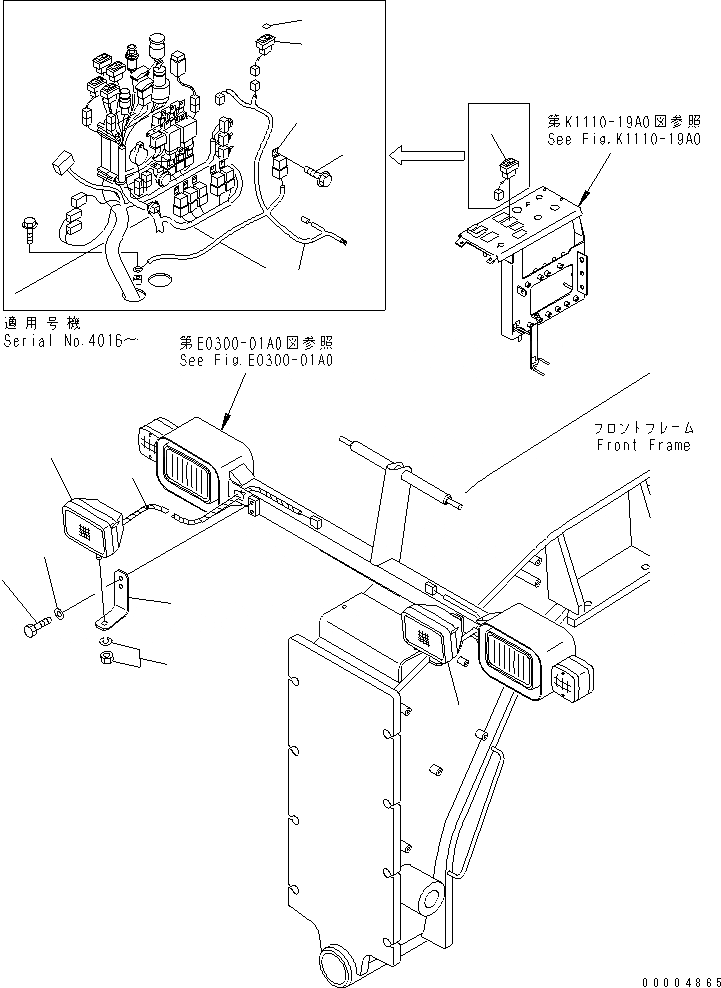 第K1110-19A0図参照
See Fig.K1110-19A0

適用号機
Serial No.4016~

第E0300-01A0図参照
See Fig.E0300-01A0

フロントフレーム
Front Frame

00004865