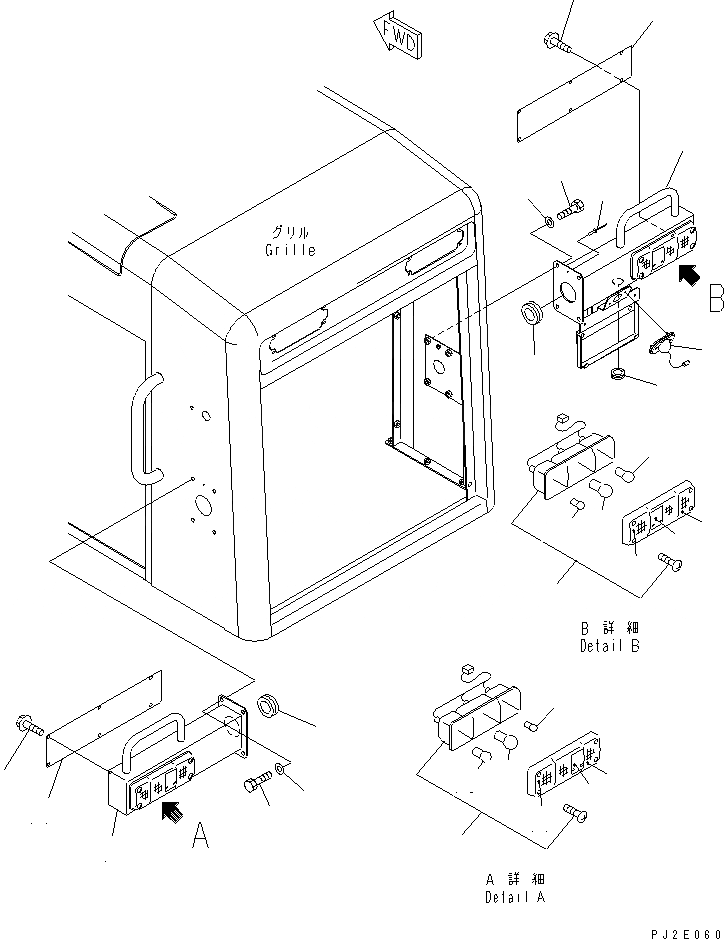 FWD

グリル
Grille

B

B 詳 細
Detail B

A

A 詳 細
Detail A

PJ2E060