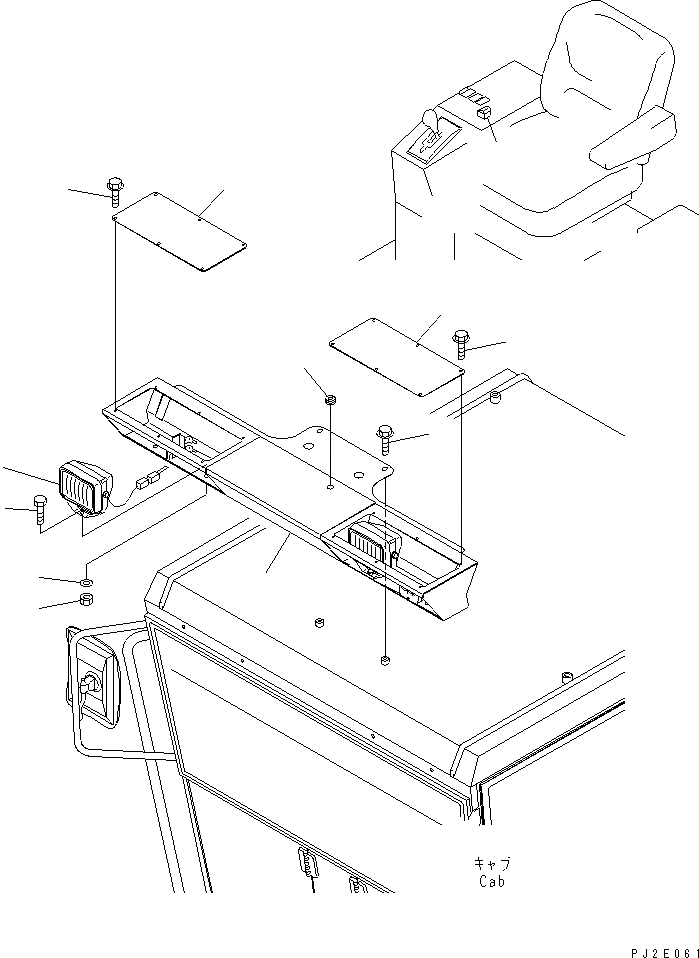 キャブ
Cab

PJ2E061