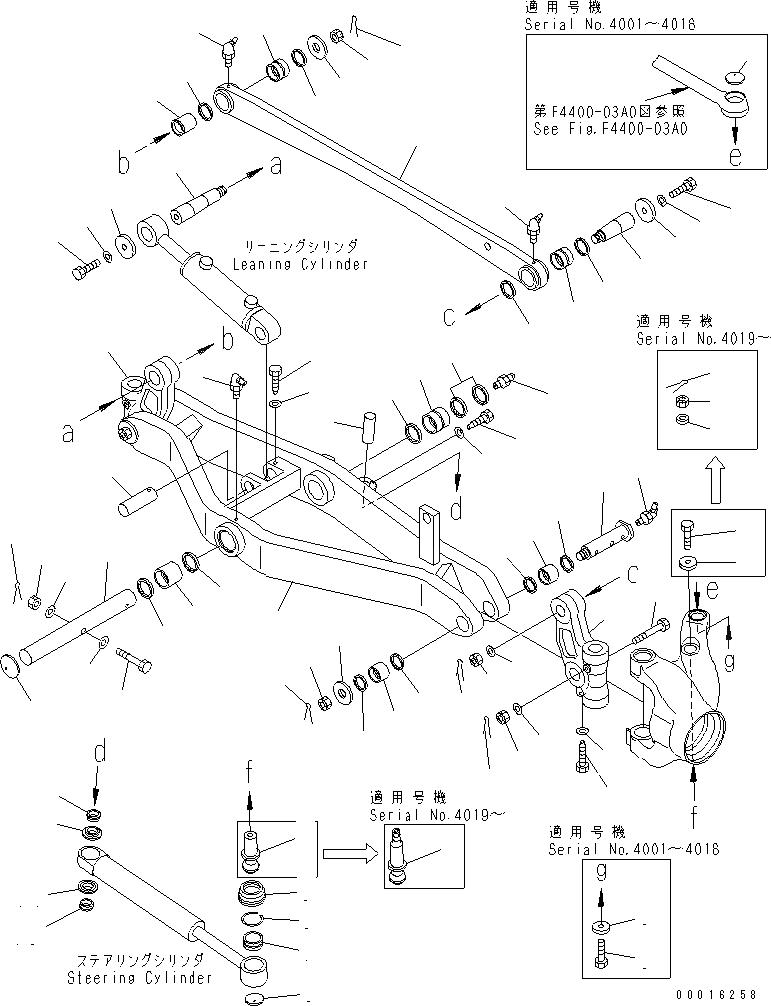 適用号機
Serial No.4001～4018

第F4400-03A0図参照
See Fig.F4400-03A0

e

b

a

リーニングシリンダ
Leaning Cylinder

c

適用号機
Serial No.4019～

b

a

d

c

e

g

d

f

適用号機
Serial No.4019～

f

適用号機
Serial No.4001～4018

g

ステアリングシリンダ
Steering Cylinder

00016258