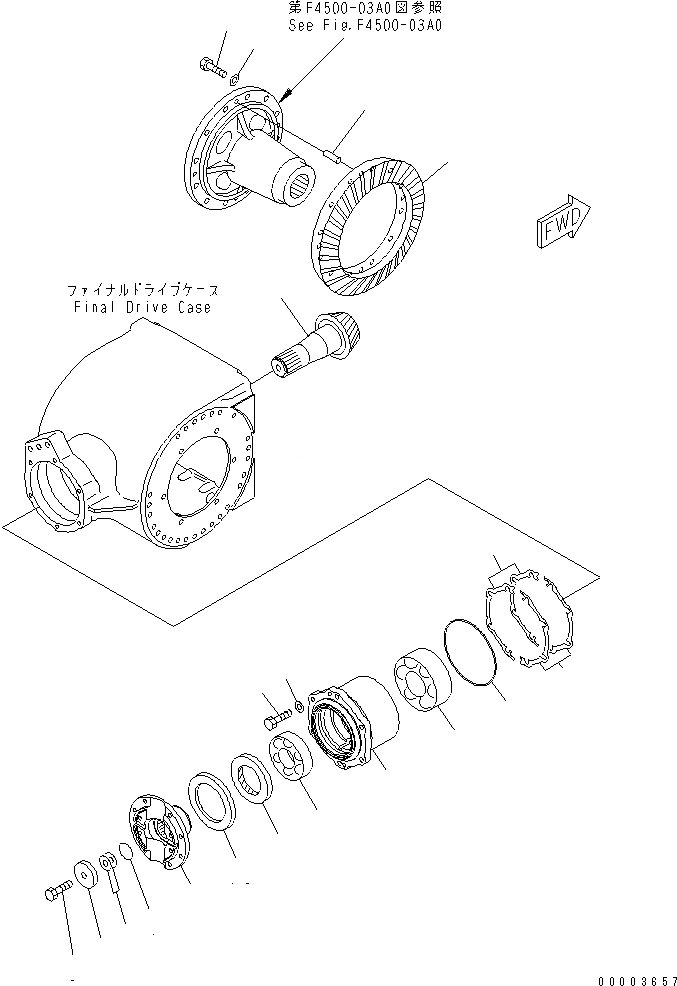 第F4500-03A0図参照
See Fig.F4500-03A0

FWD

ファイナルドライブケース
Final Drive Case

00003657