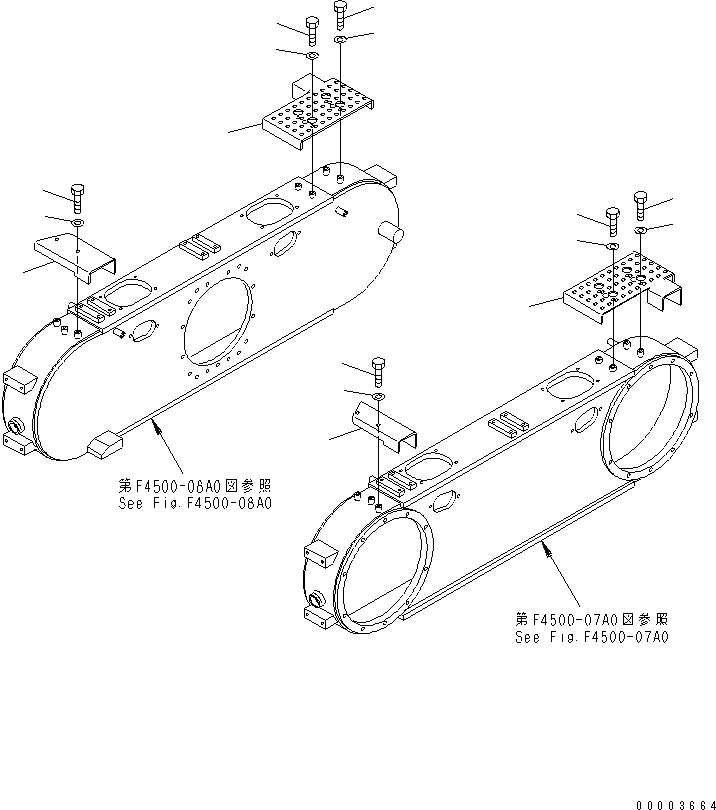 第F4500-08A0図参照
See Fig.F4500-08A0

第F4500-07A0図参照
See Fig.F4500-07A0

00003664