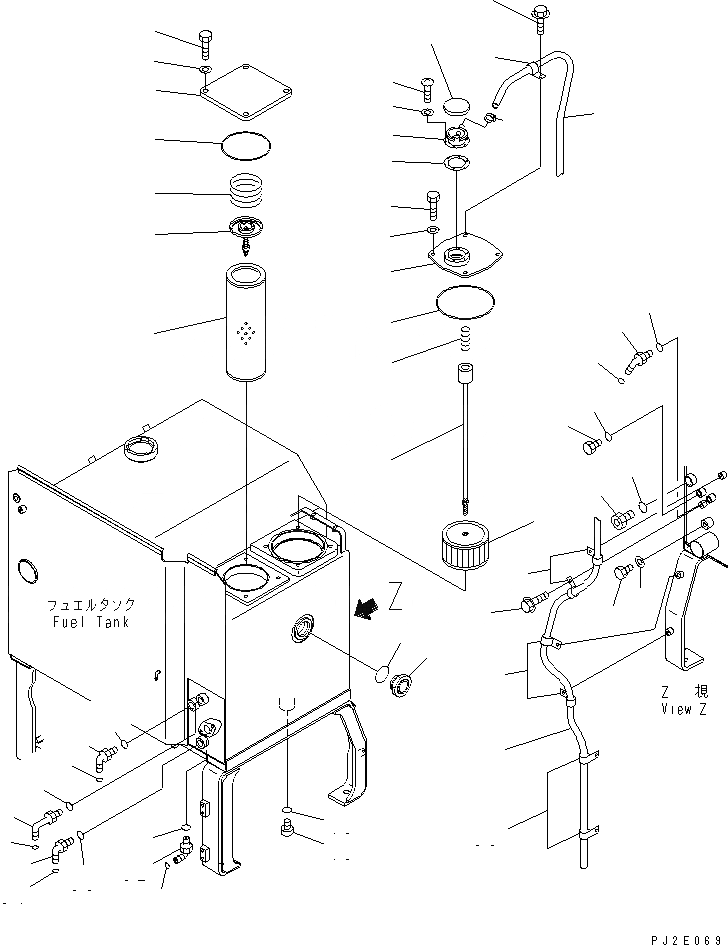 フュエルタンク
Fuel Tank

Z

Z 視
View Z

PJ2E069