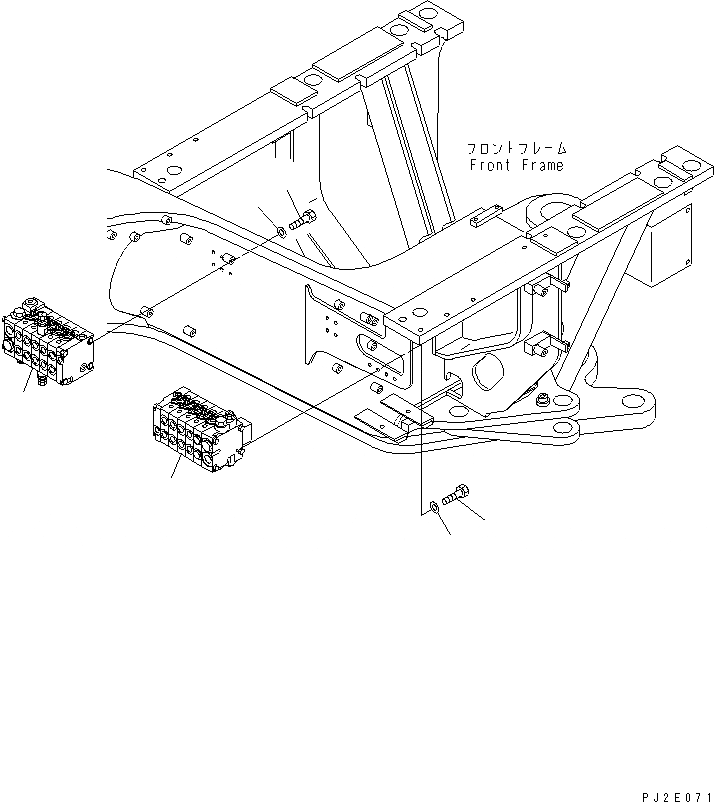 フロントフレーム
Front Frame

PJ2E071