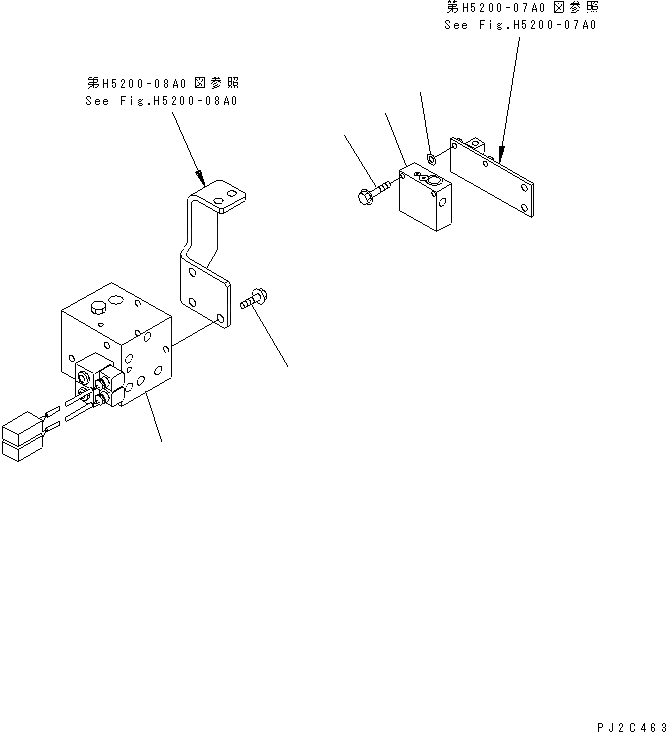 第H5200-07A0 図参照
See Fig.H5200-07A0

第H5200-08A0 図参照
See Fig.H5200-08A0

PJ2C463