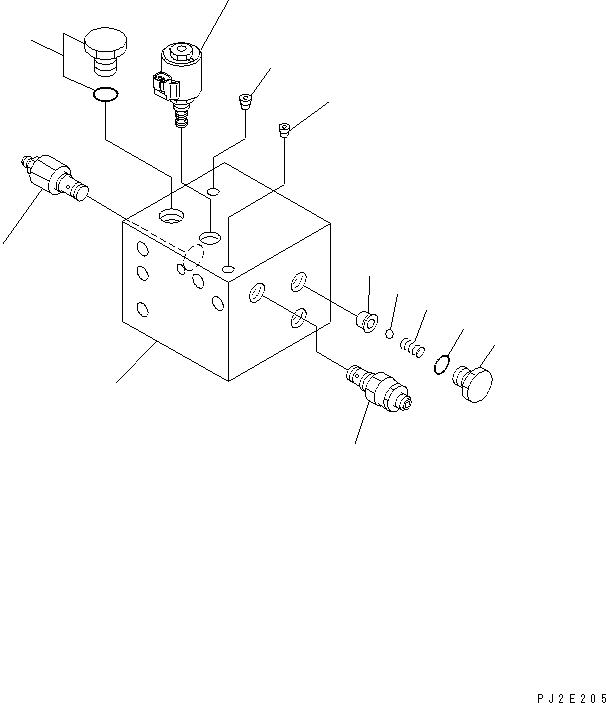 PJ2E205