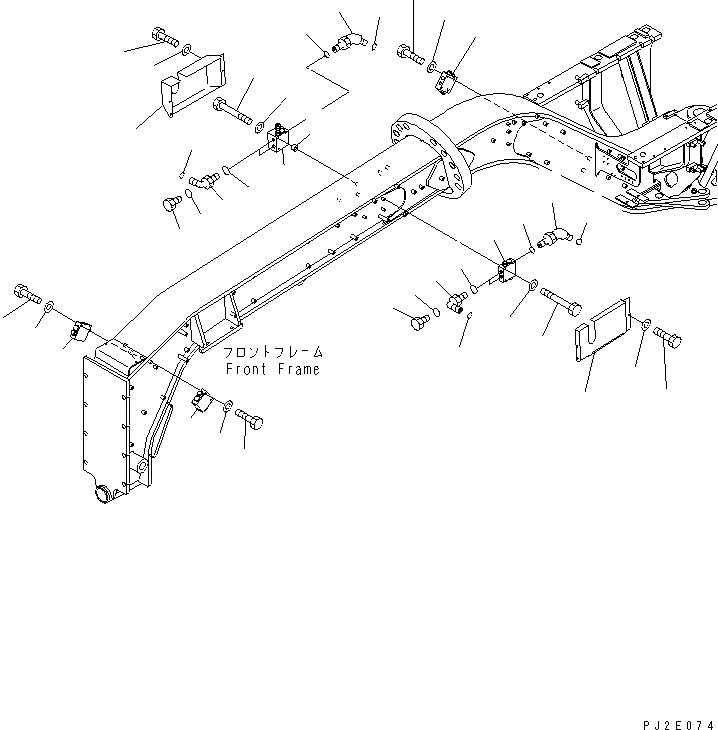 フロントフレーム
Front Frame

PJ2E074