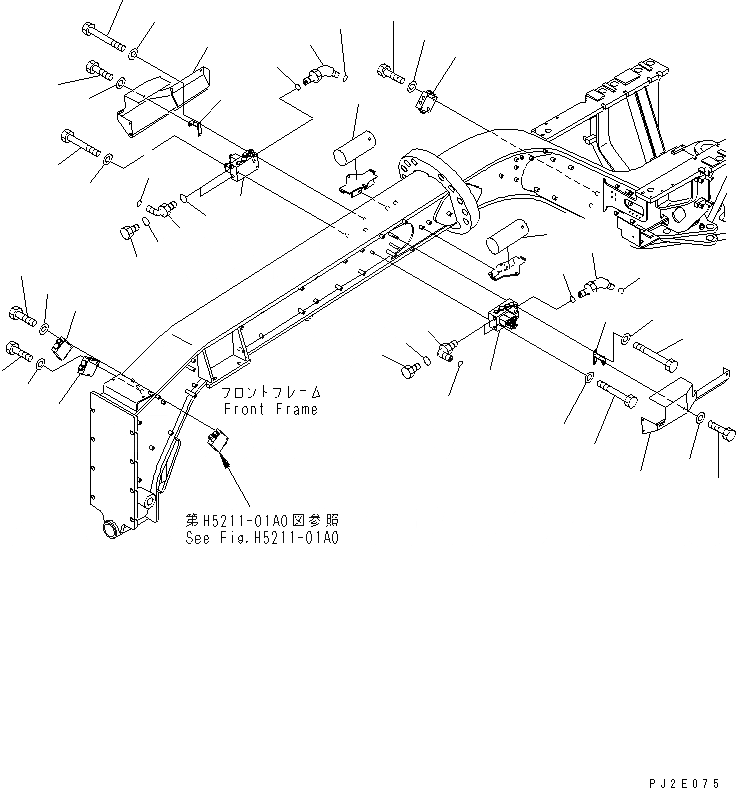 フロントフレーム
Front Frame

第H5211-01A0図参照
See Fig.H5211-01A0

PJ2E075