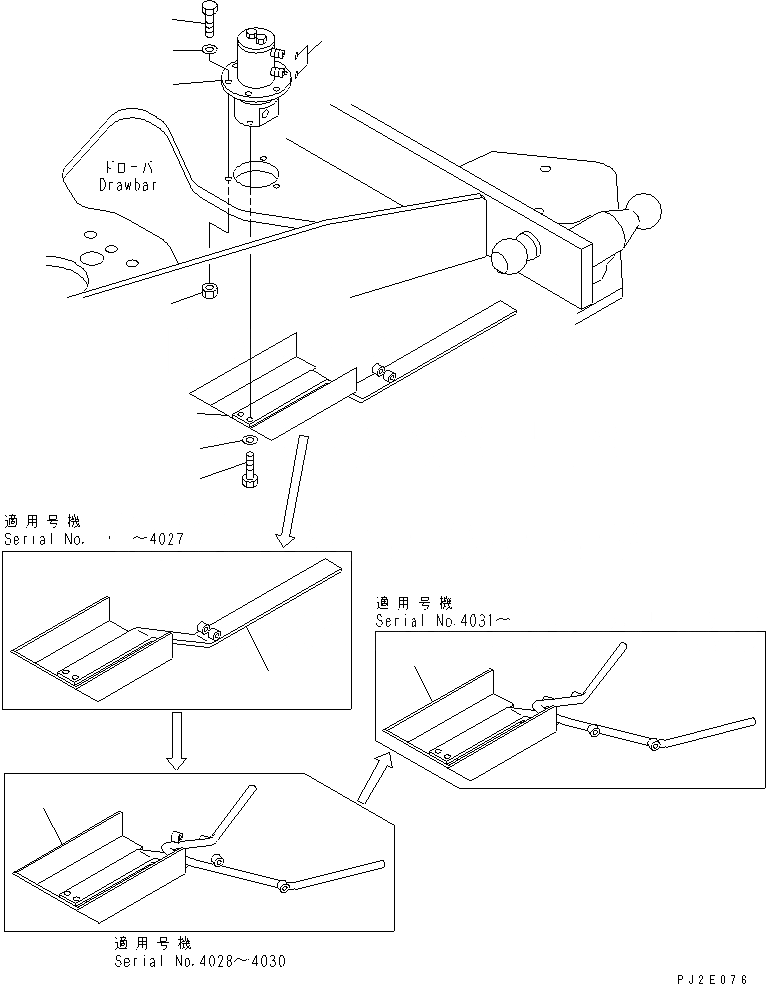 ドローバ
Drawbar

適用号機
Serial No. ・ ~4027

適用号機
Serial No.4031~

適用号機
Serial No.4028~4030

PJ2E076