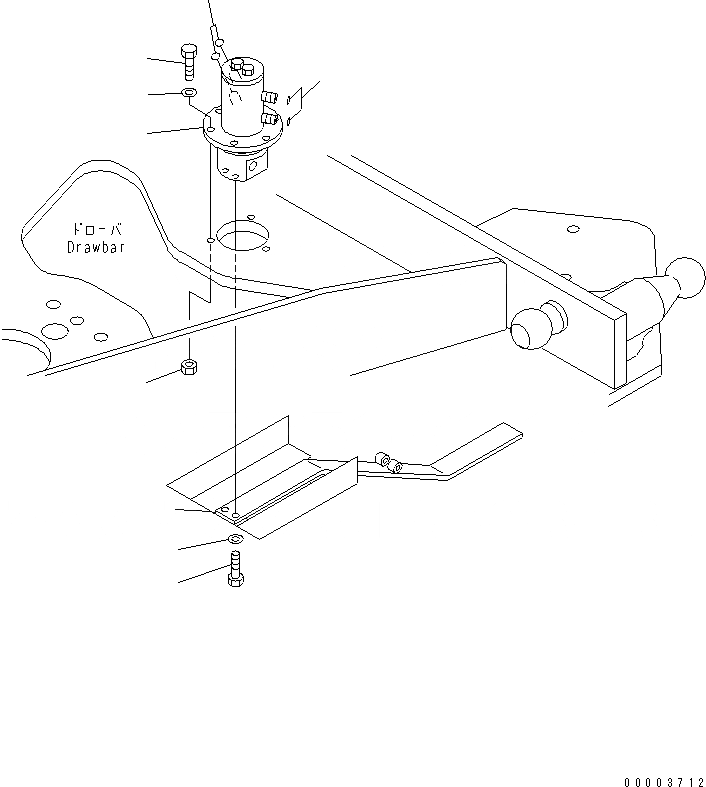 ドローバ
Drawbar

00003712