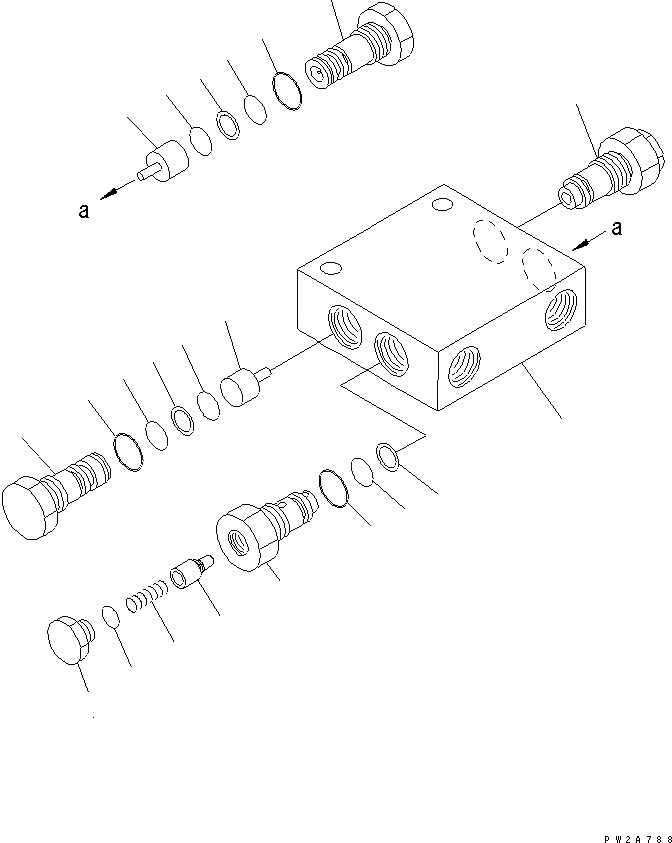 a

a

PW2A788