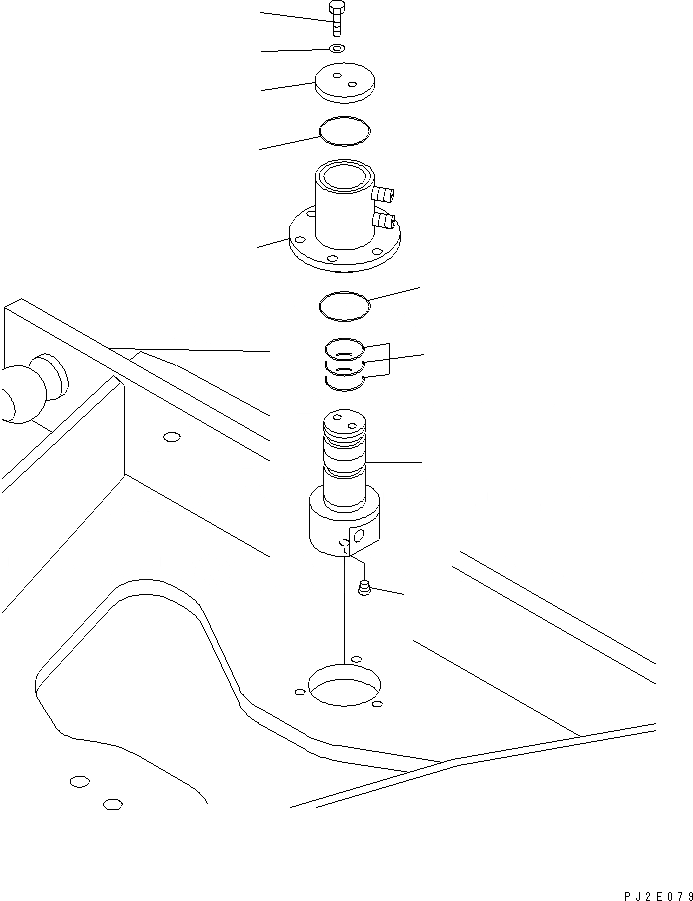 PJ2E079