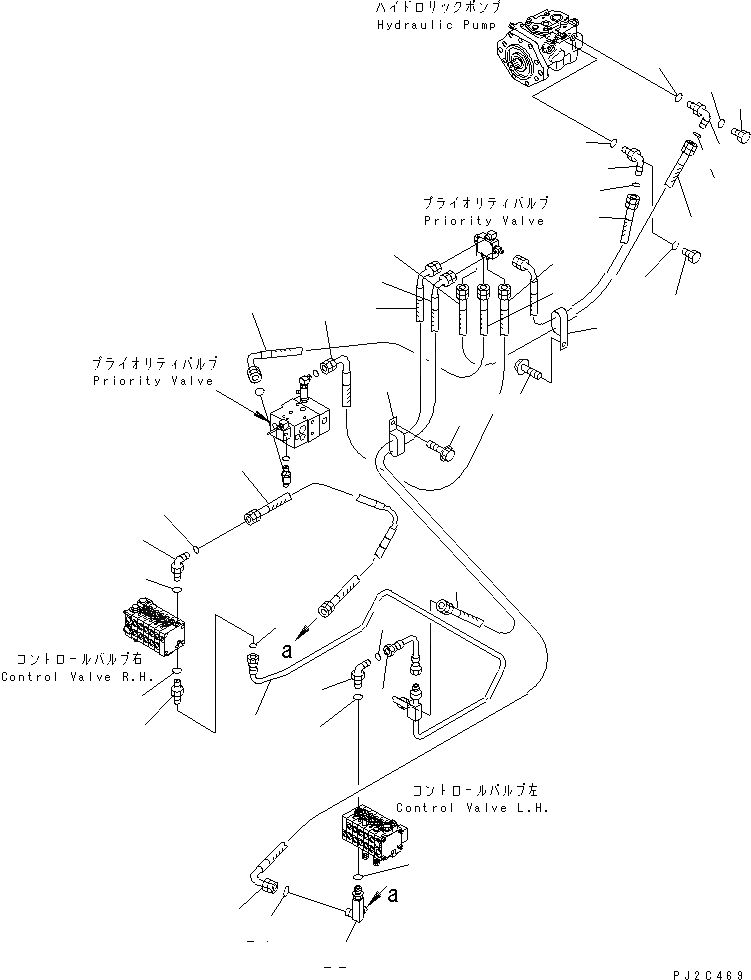 ハイドロリックポンプ
Hydraulic Pump

プライオリティバルブ
Priority Valve

プライオリティバルブ
Priority Valve

a

コントロールバルブ右
Control Valve R.H.

コントロールバルブ左
Control Valve L.H.

a

PJ2C469