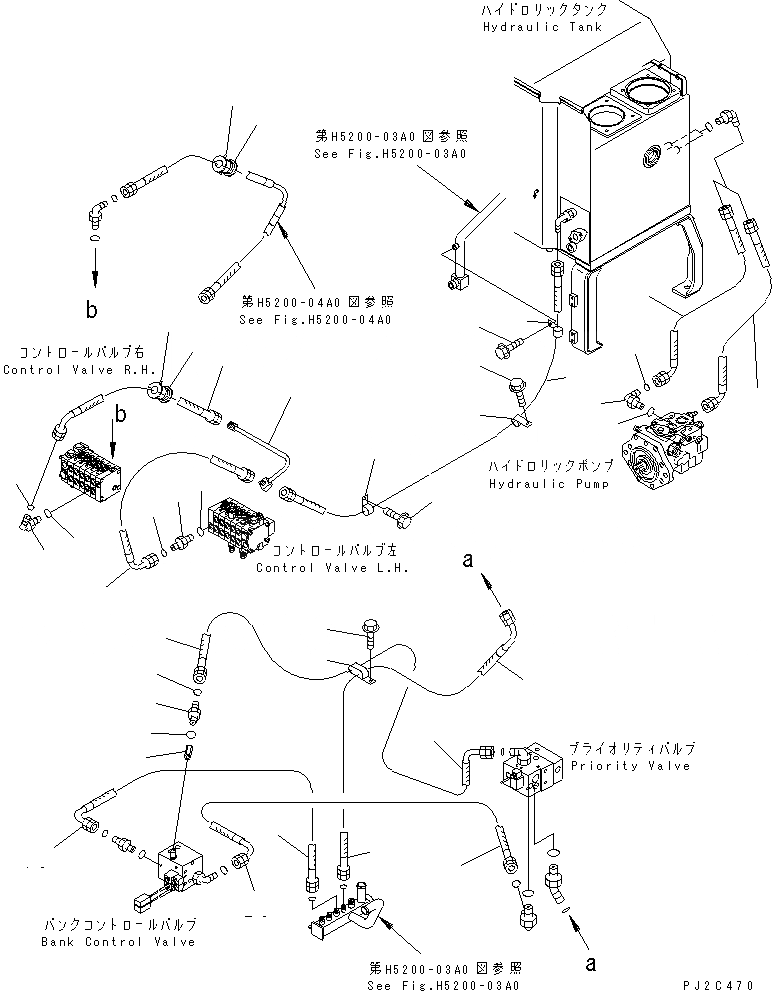 ハイドロリックタンク
Hydraulic Tank

第H5200-03A0図参照
See Fig.H5200-03A0

b

第H5200-04A0図参照
See Fig.H5200-04A0

コントロールバルブ右
Control Valve R.H.

b

ハイドロリックポンプ
Hydraulic Pump

コントロールバルブ左
Control Valve L.H.

a

プライオリティバルブ
Priority Valve

バンクコントロールバルブ
Bank Control Valve

第H5200-03A0図参照
See Fig.H5200-03A0

a

PJ2C470