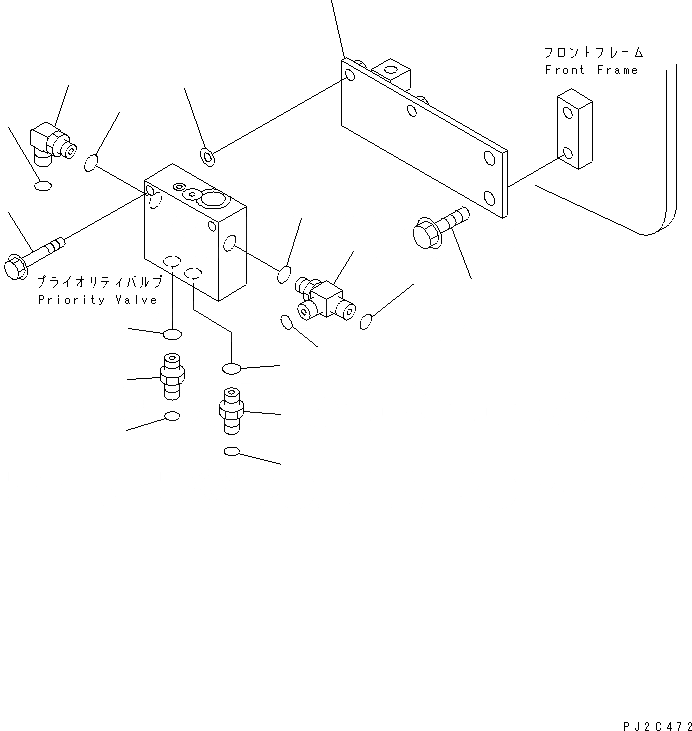 フロントフレーム
Front Frame

プライオリティバルブ
Priority Valve

PJ2C472