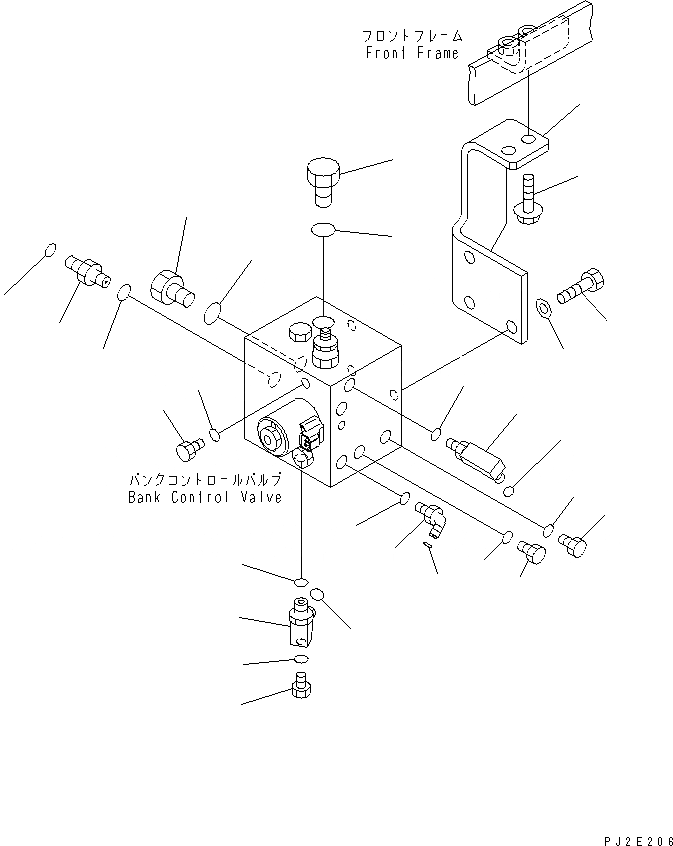 フロントフレーム
Front Frame

バンクコントロールバルブ
Bank Control Valve

PJ2E206