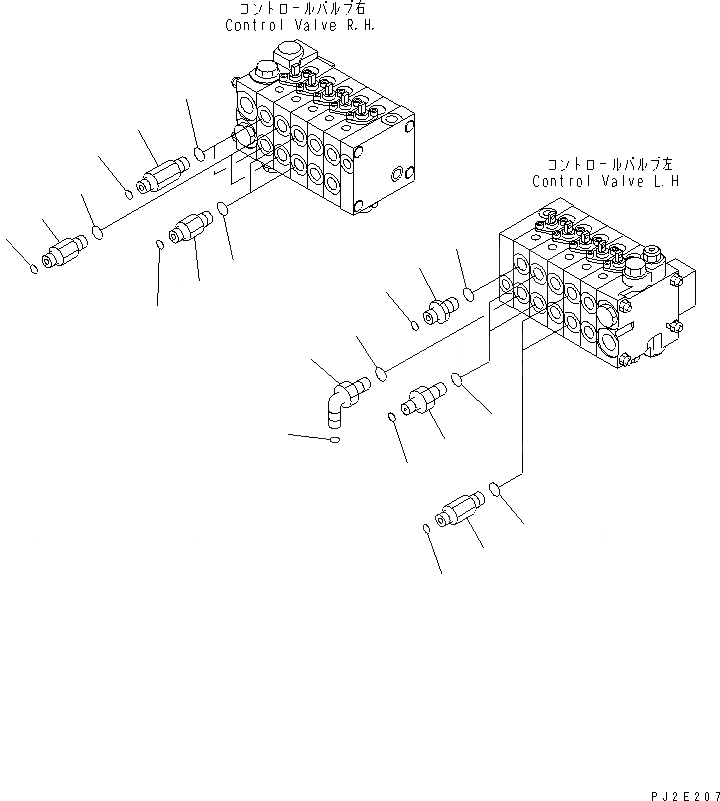 コントロールバルブ右
Control Valve R.H.

コントロールバルブ左
Control Valve L.H

PJ2E207