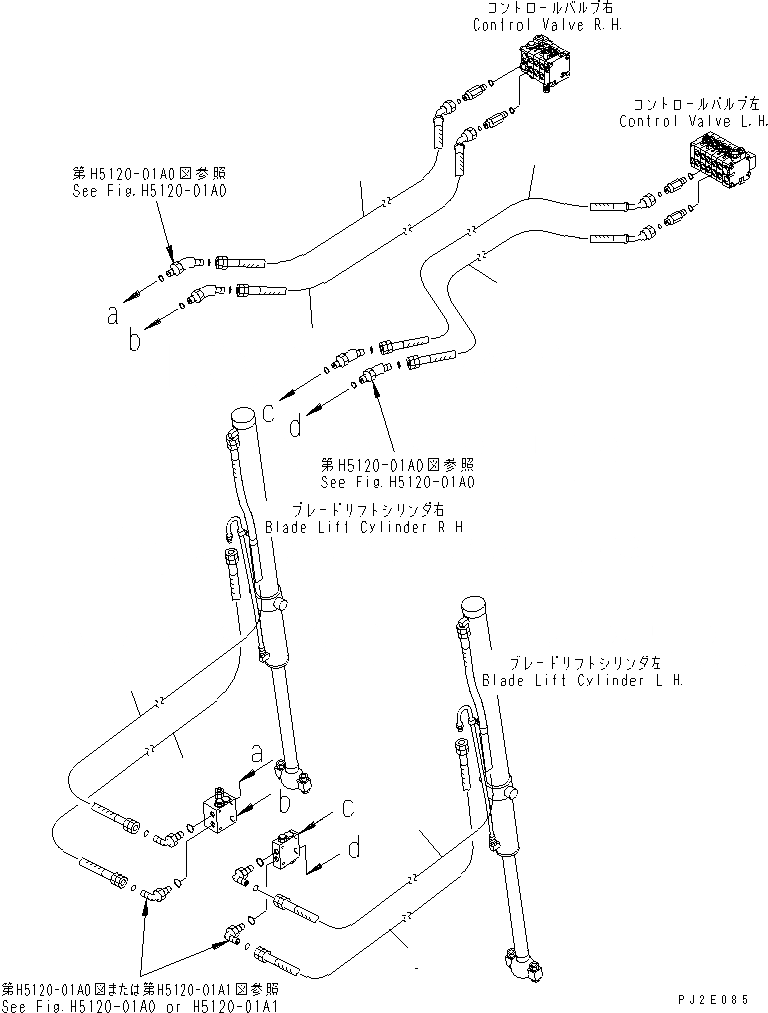 コントロールバルブ右
Control Valve R.H.

コントロールバルブ左
Control Valve L.H.

第H5120-01A0図参照
See Fig.H5120-01A0

a
b
c
d

第H5120-01A0図参照
See Fig.H5120-01A0

ブレードリフトシリンダ右
Blade Lift Cylinder R H

ブレードリフトシリンダ左
Blade Lift Cylinder L H.

a
b
c
d

第H5120-01A0図または第H5120-01A1図参照
See Fig.H5120-01A0 or H5120-01A1

PJ2E085