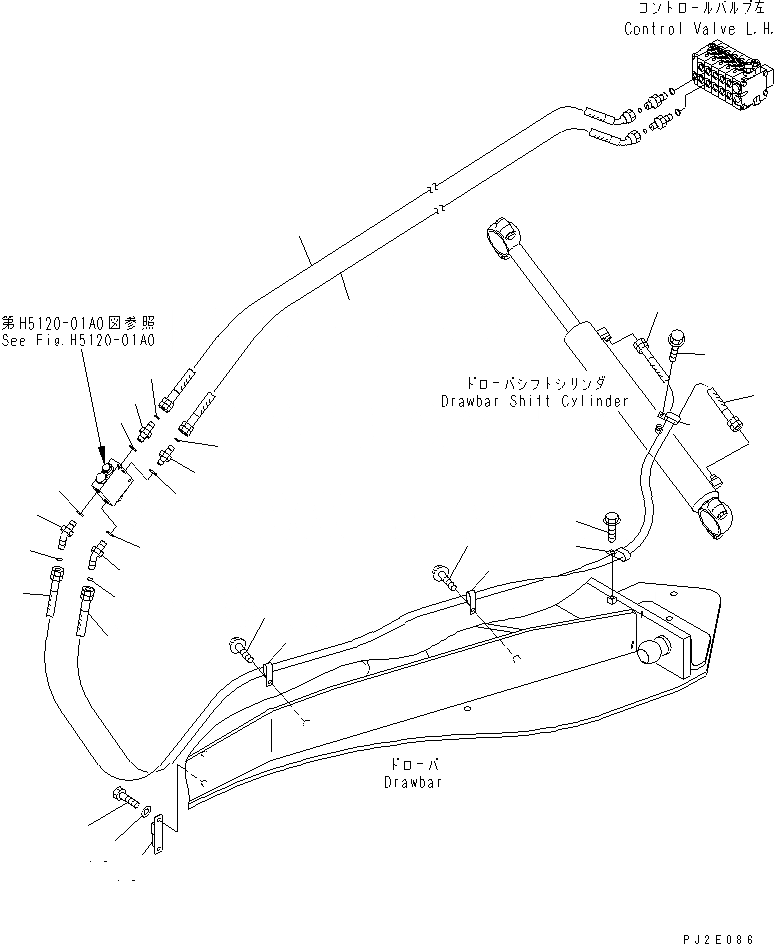 コントロールバルブ左
Control Valve L.H.

第H5120-01A0図参照
See Fig.H5120-01A0

ドローバシフトシリンダ
Drawbar Shift Cylinder

ドローバ
Drawbar

PJ2E086