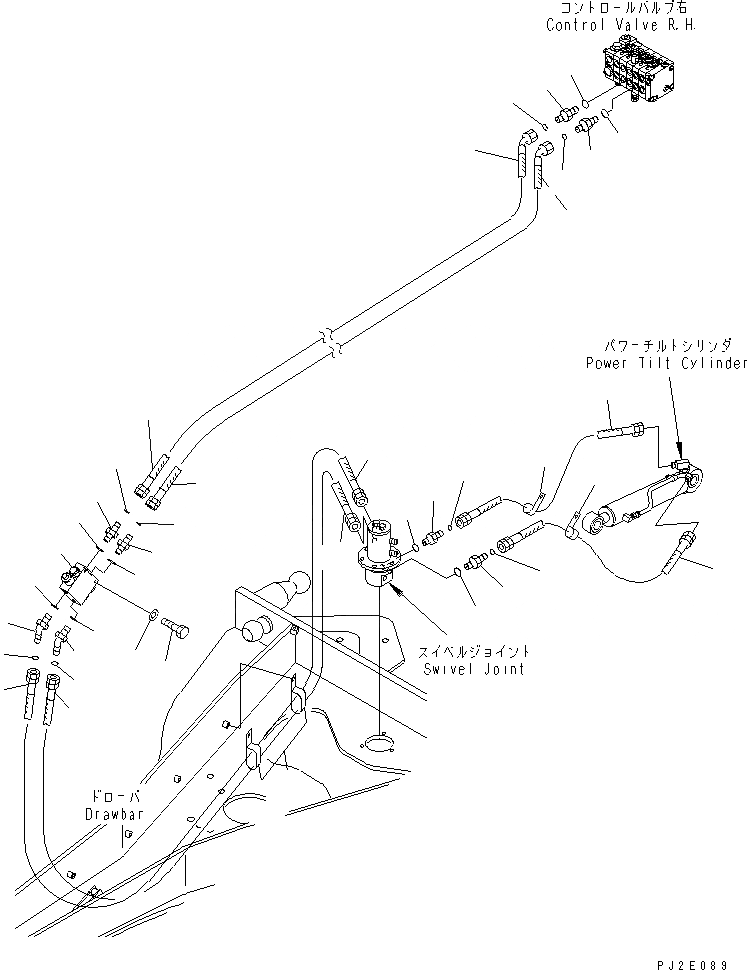 コントロールバルブ右
Control Valve R.H.

パワーチルトシリンダ
Power Tilt Cylinder

スイベルジョイント
Swivel Joint

ドローバ
Drawbar

PJ2E089