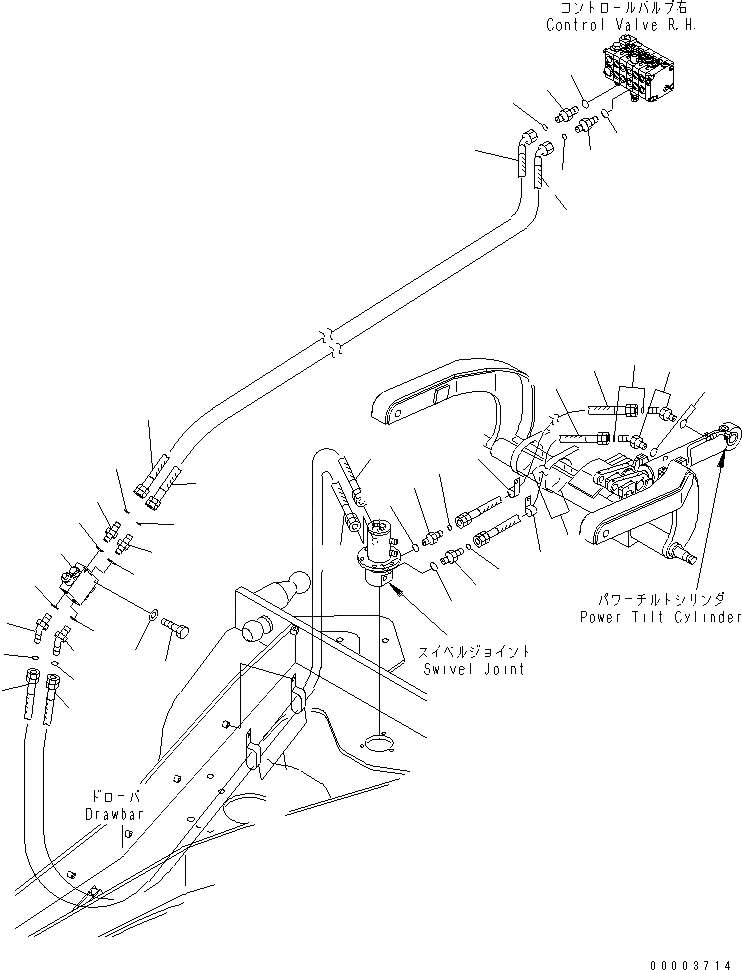 コントロールバルブ右
Control Valve R.H.

パワーチルトシリンダ
Power Tilt Cylinder

スイベルジョイント
Swivel Joint

ドローバ
Drawbar

00003714