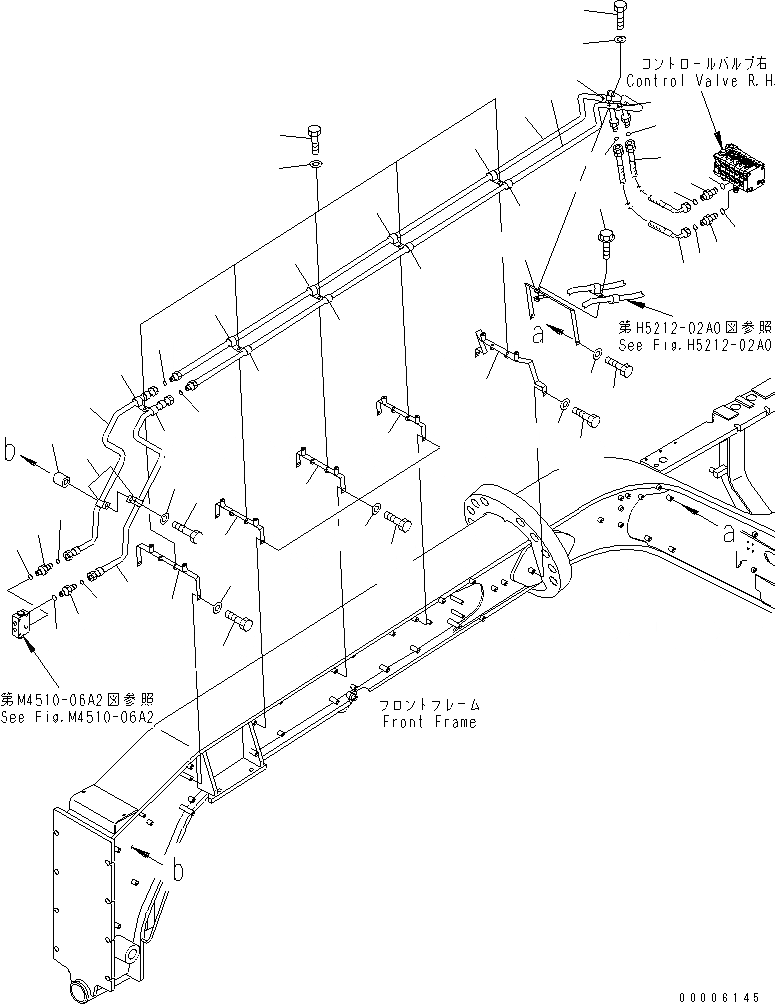 コントロールバルブ右
Control Valve R.H.

第H5212-02A0図参照
See Fig.H5212-02A0

a

b

a

第M4510-06A2図参照
See Fig.M4510-06A2

フロントフレーム
Front Frame

b

00006145