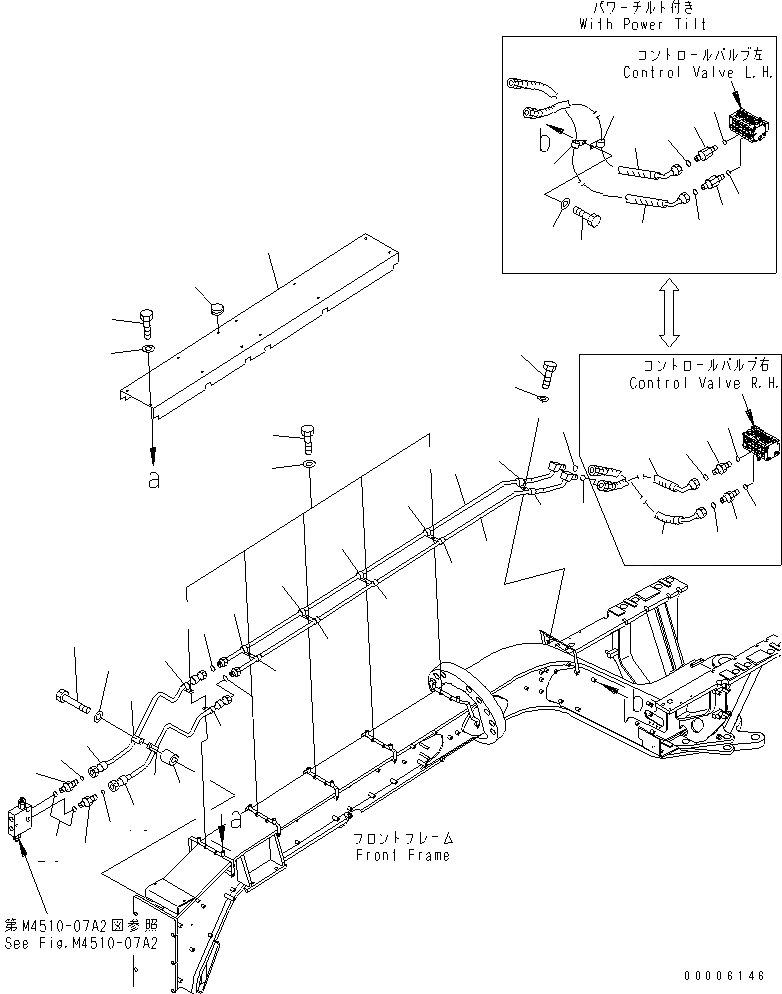 パワーチルト付き
With Power Tilt

コントロールバルブ左
Control Valve L.H.

b

コントロールバルブ右
Control Valve R.H.

a

b

a

フロントフレーム
Front Frame

第M4510-07A2図参照
See Fig.M4510-07A2

00006146