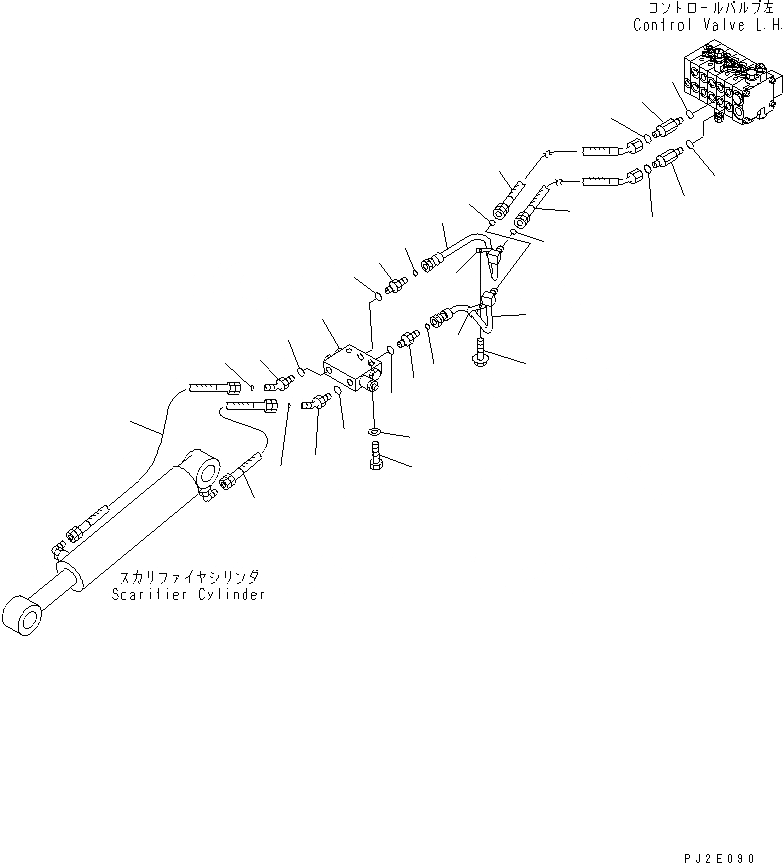 コントロールバルブ左
Control Valve L.H.

スカリファイヤシリンダ
Scarifier Cylinder

PJ2E090