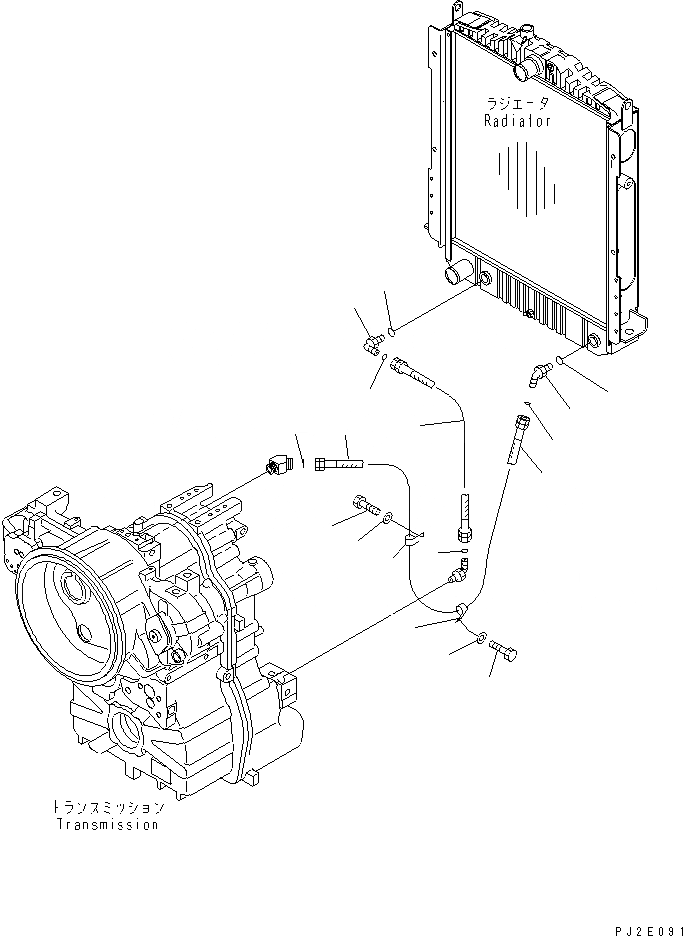 ラジエータ
Radiator

トランスミッション
Transmission

PJ2E091