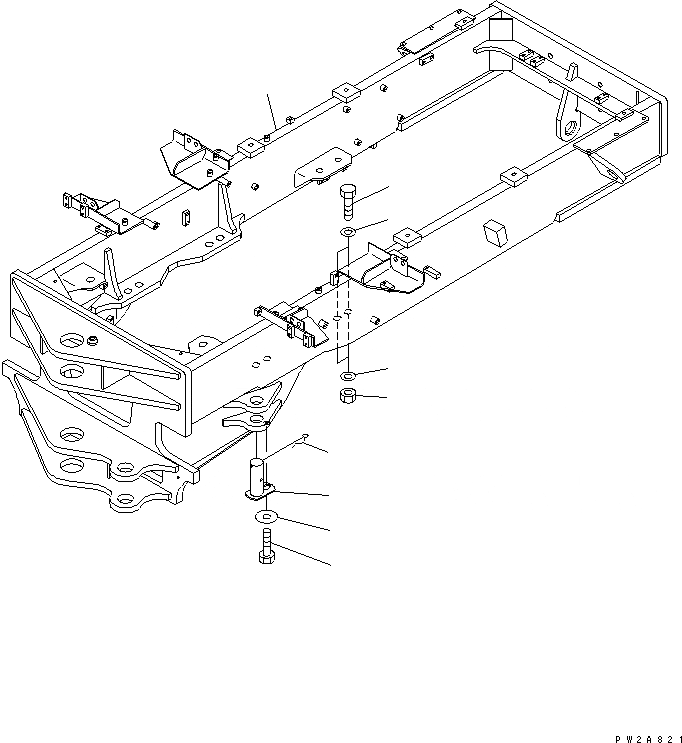 PW2A821