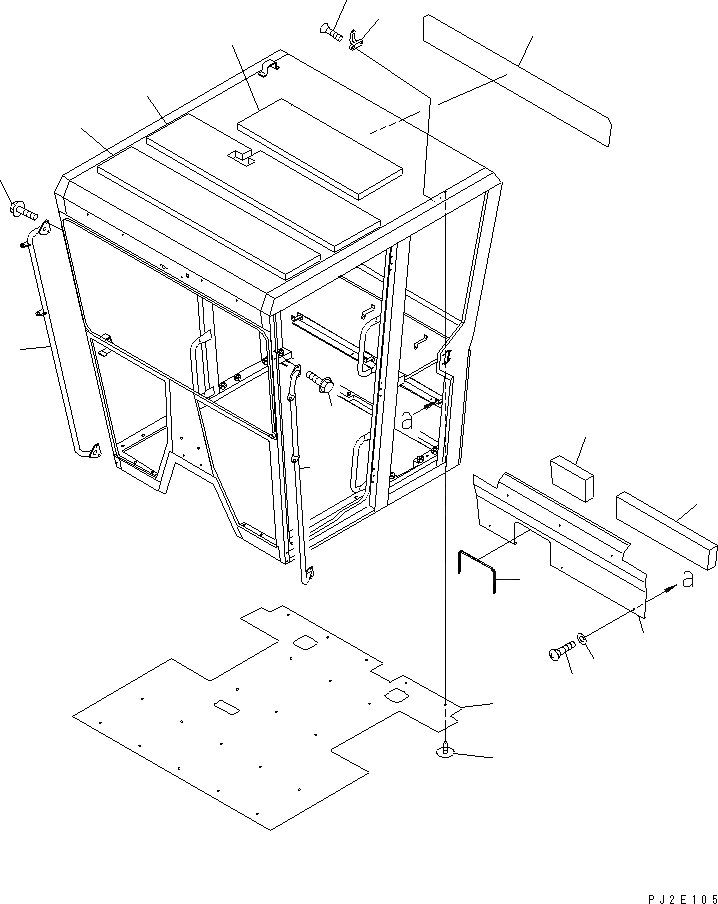 a

a

PJ2E105