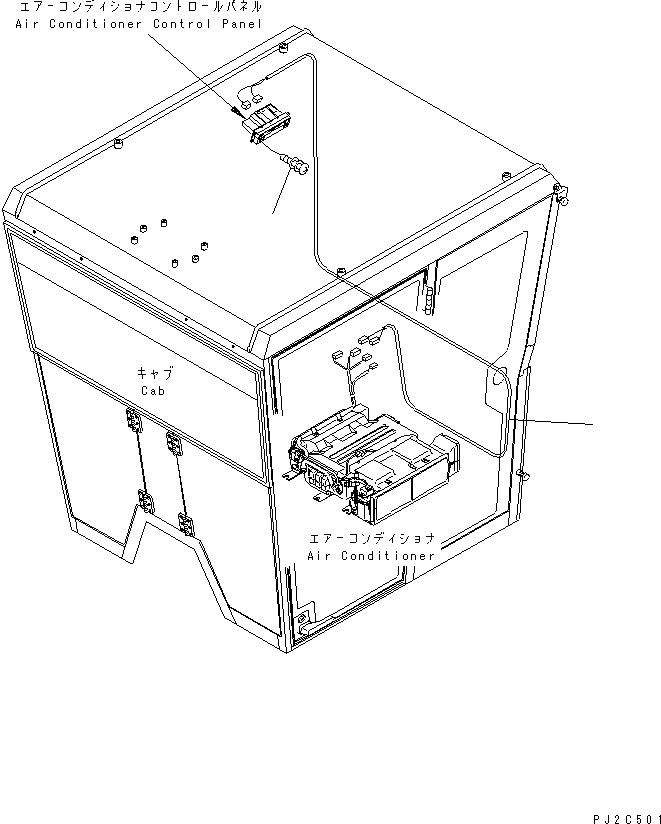 エアーコンディショナコントロールパネル
Air Conditioner Control Panel

キャブ
Cab

エアーコンディショナ
Air Conditioner

PJ2C501