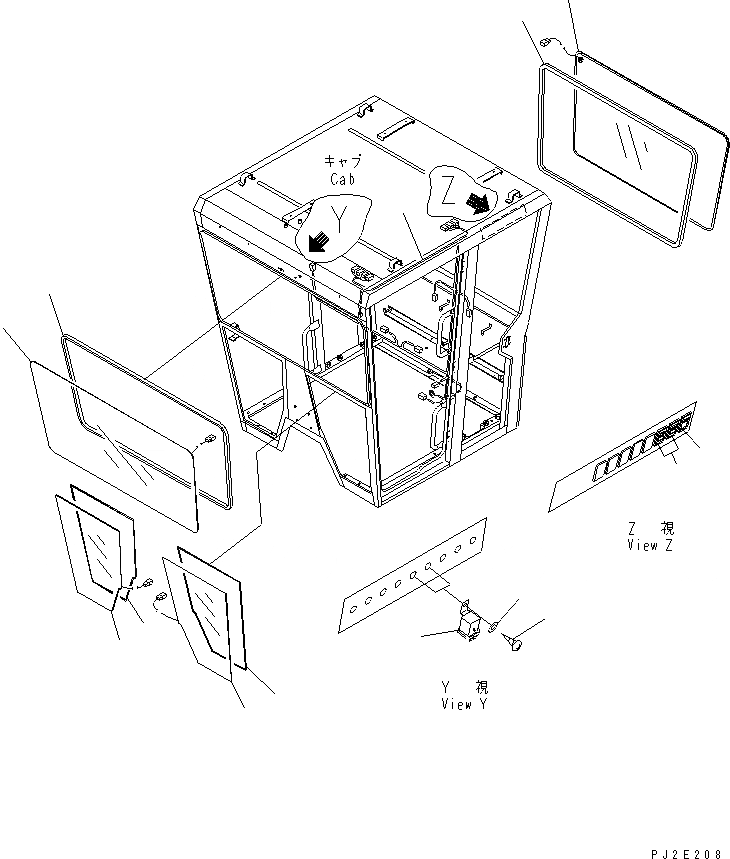 キャブ
Cab

Y

Z

Z 視
View Z

Y 視
View Y

PJ2E208