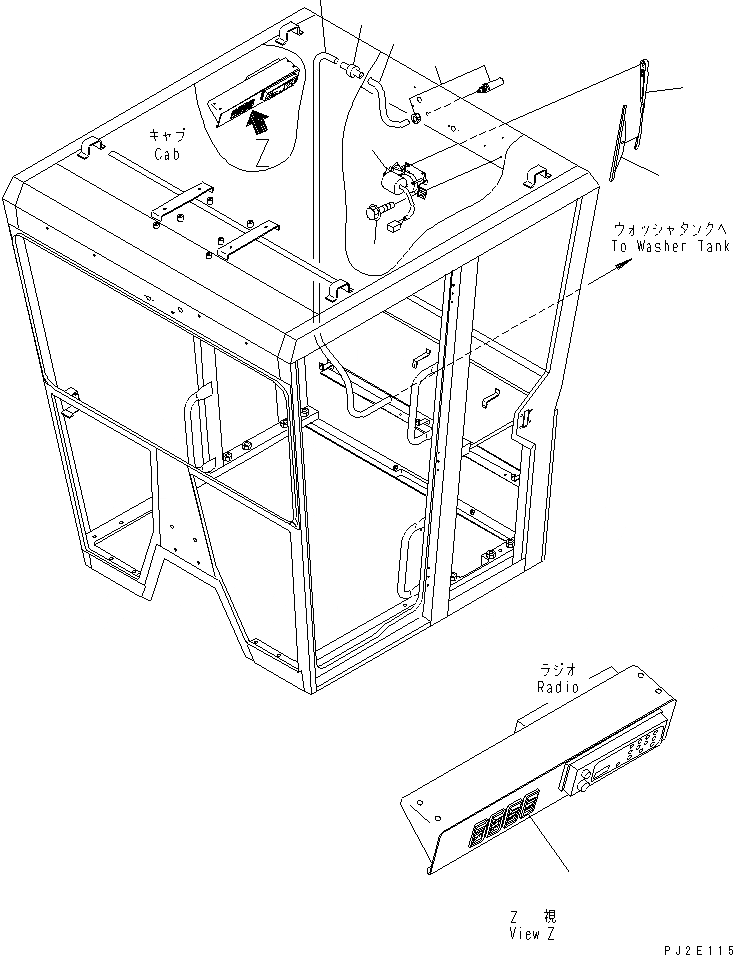 キャブ
Cab

Z

ウォッシャタンクへ
To Washer Tank

ラジオ
Radio

Z 視
View Z

PJ2E115