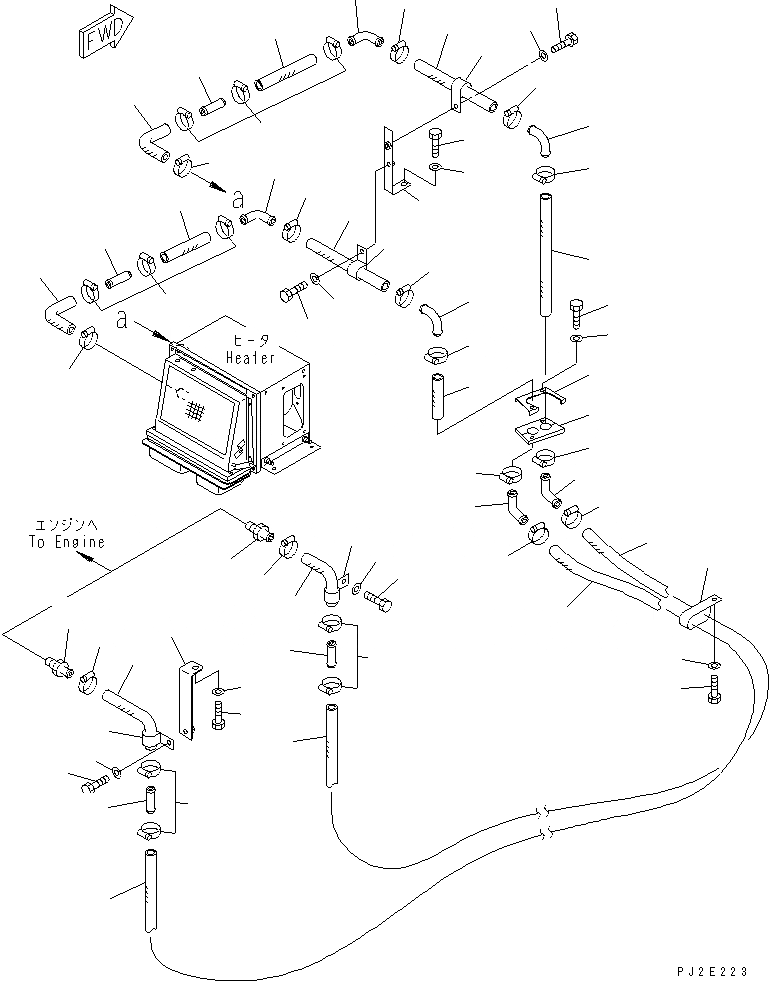 FWD

a

a

ヒータ
Heater

エンジンへ
To Engine

PJ2E223