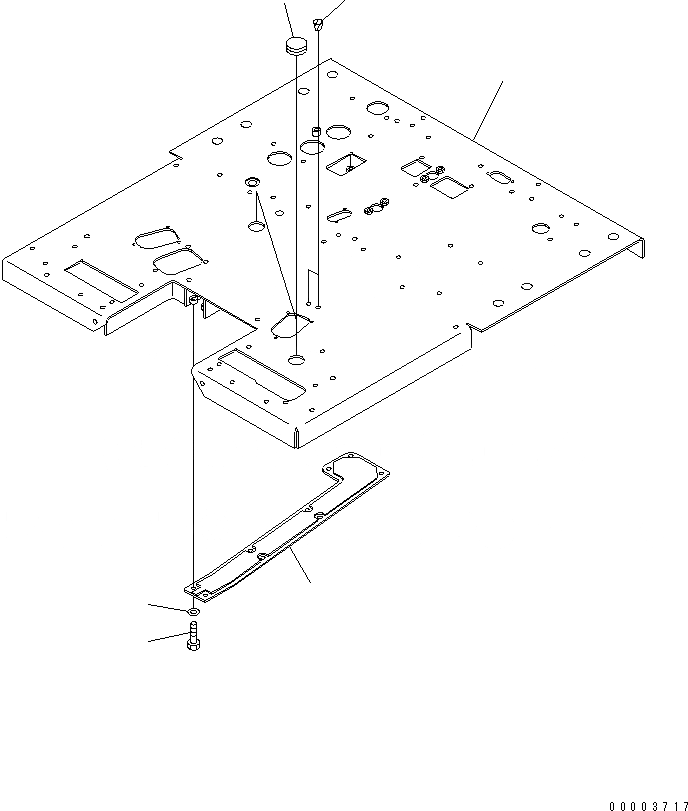 00003717