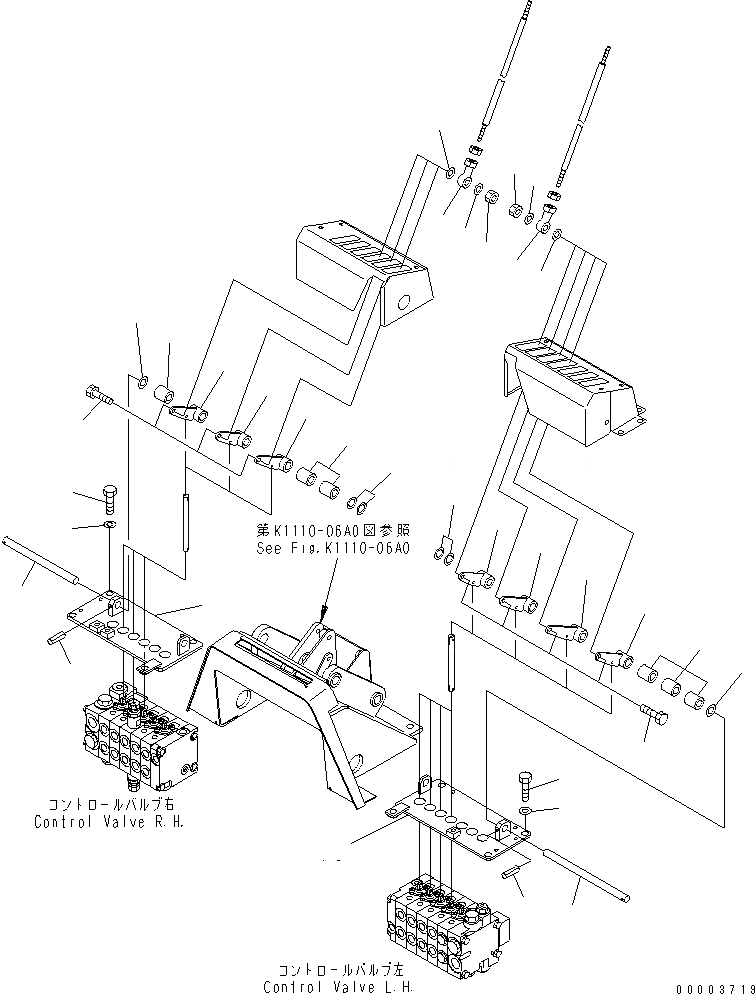 第K1110-06A0図参照
See Fig.K1110-06A0

コントロールバルブ右
Control Valve R.H.

コントロールバルブ左
Control Valve L.H.

00003719