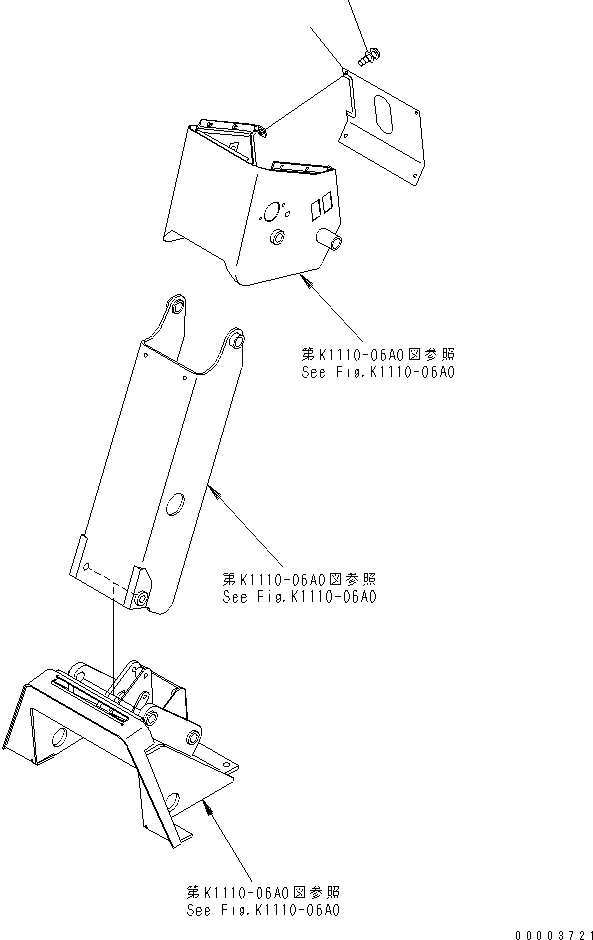 第K1110-06A0図参照
See Fig.K1110-06A0

第K1110-06A0図参照
See Fig.K1110-06A0

第K1110-06A0図参照
See Fig.K1110-06A0

00003721