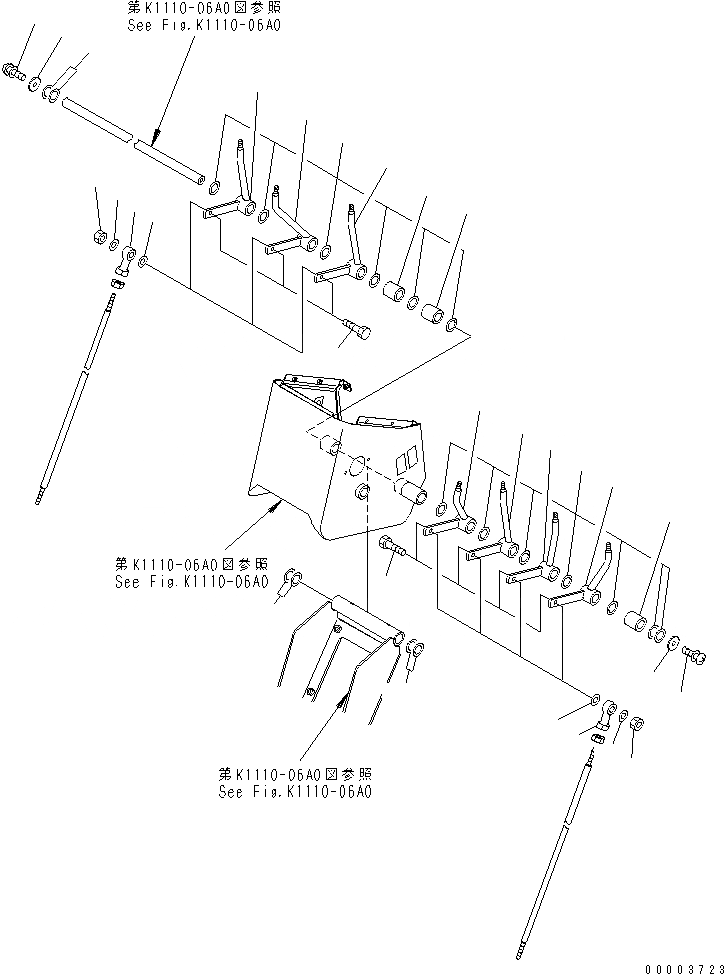 第K1110-06A0図参照
See Fig.K1110-06A0

第K1110-06A0図参照
See Fig.K1110-06A0

第K1110-06A0図参照
See Fig.K1110-06A0

00003723