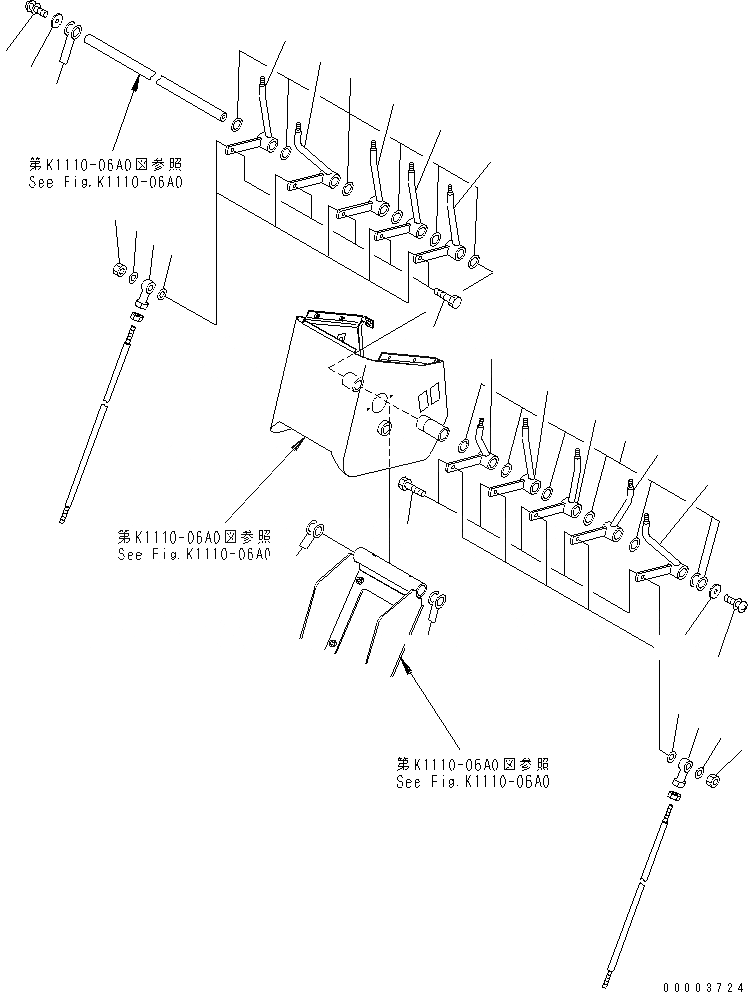 第K1110-06A0図参照
See Fig.K1110-06A0

第K1110-06A0図参照
See Fig.K1110-06A0

第K1110-06A0図参照
See Fig.K1110-06A0

00003724