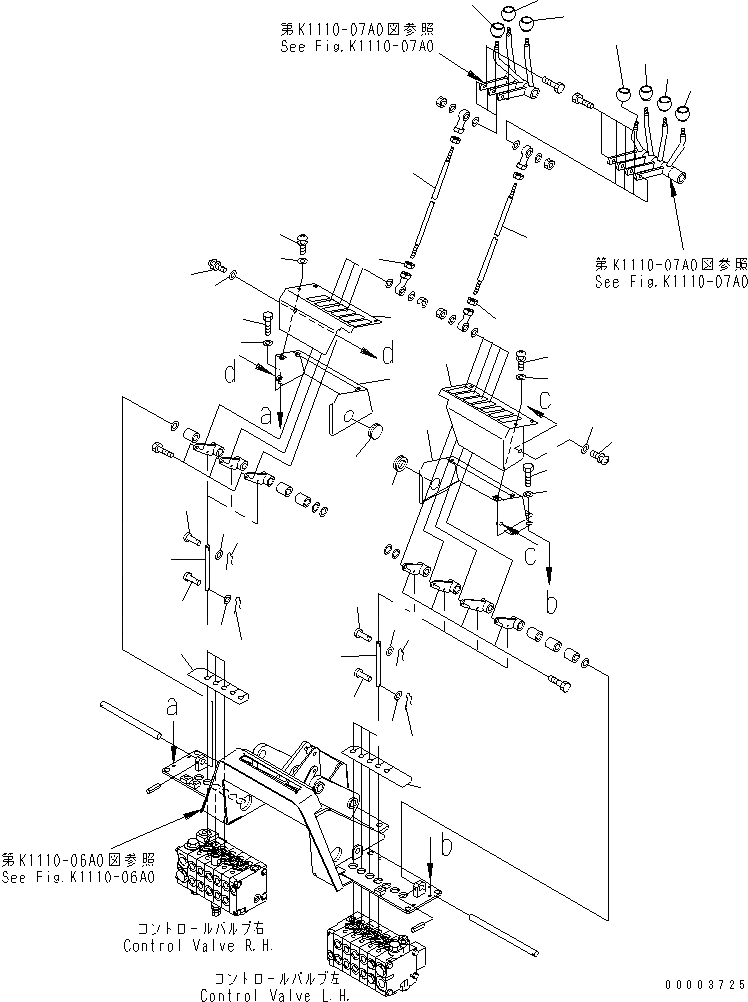 第K1110-07A0図参照
See Fig.K1110-07A0

第K1110-07A0図参照
See Fig.K1110-07A0

d

d

a

c

c

b

a

b

第K1110-06A0図参照
See Fig.K1110-06A0

コントロールバルブ右
Control Valve R.H.

コントロールバルブ左
Control Valve L.H.

00003725