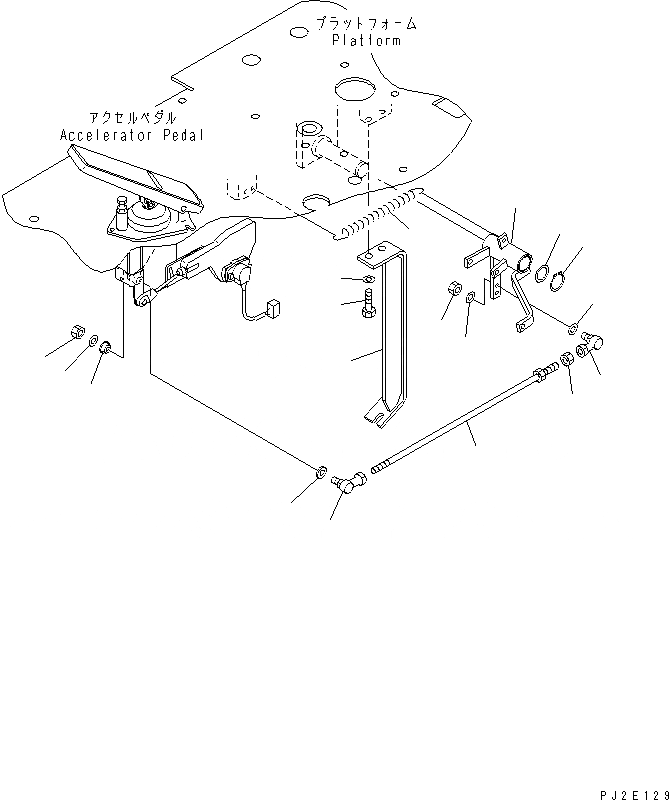 プラットフォーム
Platform

アクセルペダル
Accelerator Pedal

PJ2E129